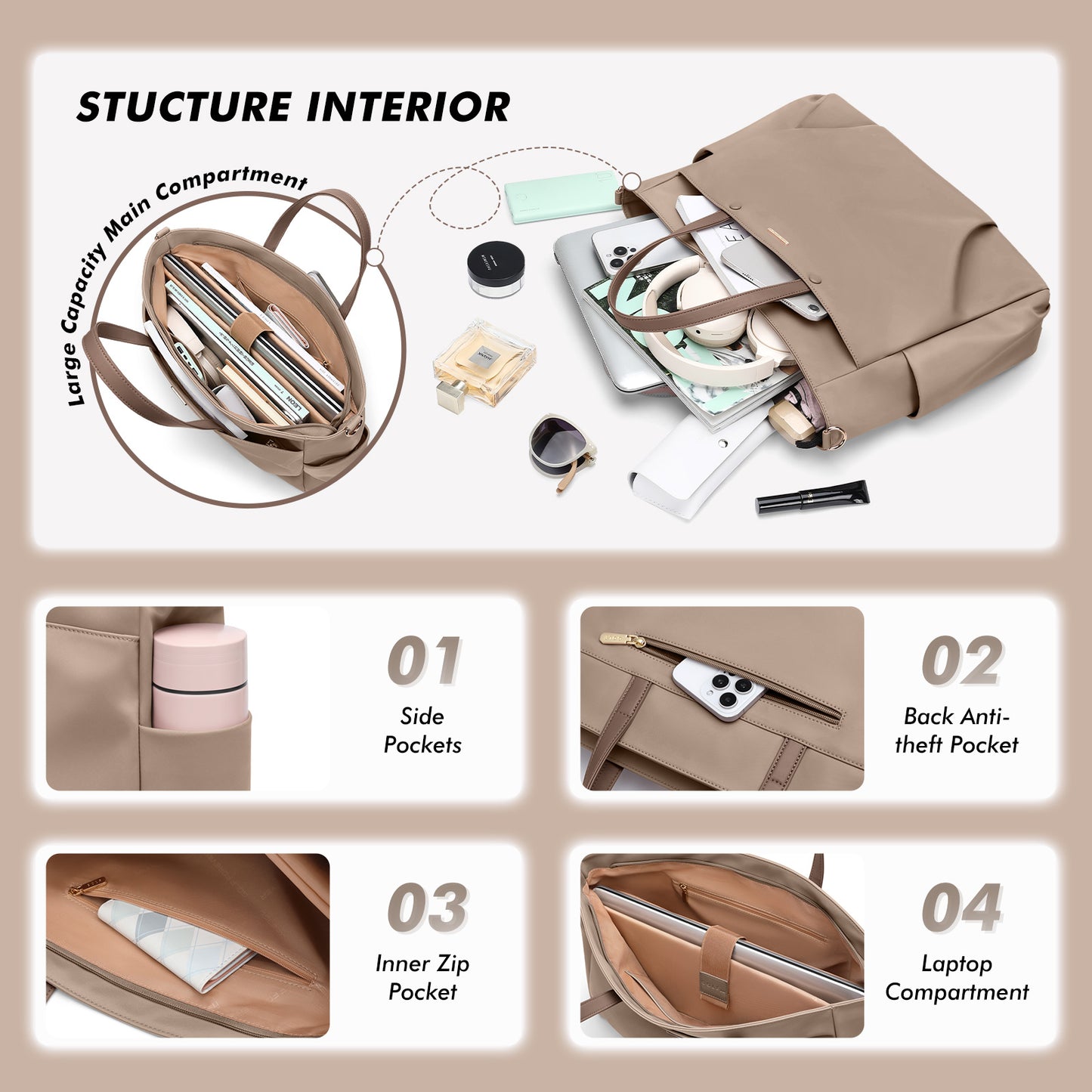 STUCTURE INTERIOR

Large Capacity Main Compartment

01
Side Pockets

02
Back Anti-theft Pocket

03
Inner Zip Pocket

04
Laptop Compartment