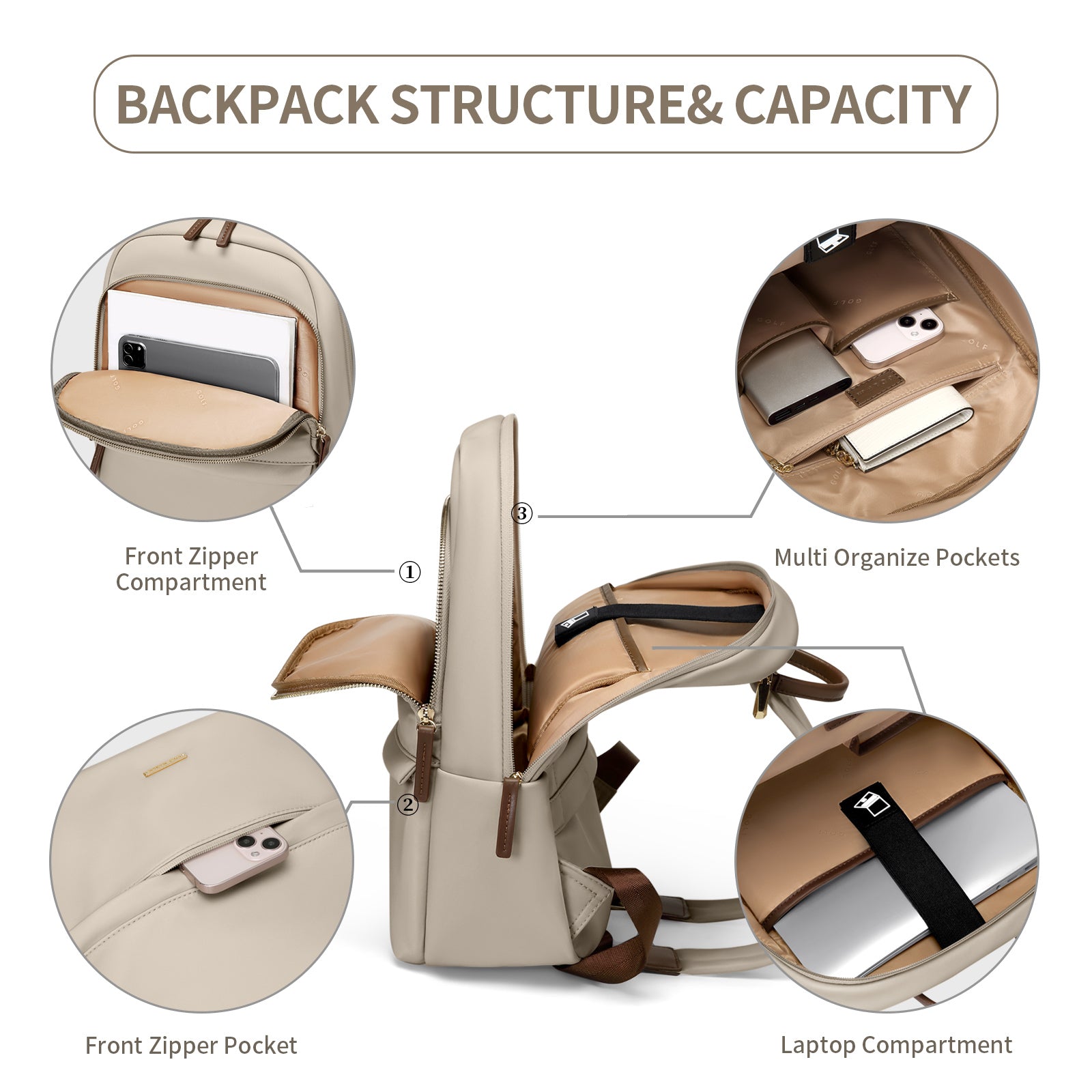 BACKPACK STRUCTURE& CAPACITY

Front Zipper Compartment

①

③

Multi Organize Pockets

②

Front Zipper Pocket

Laptop Compartment